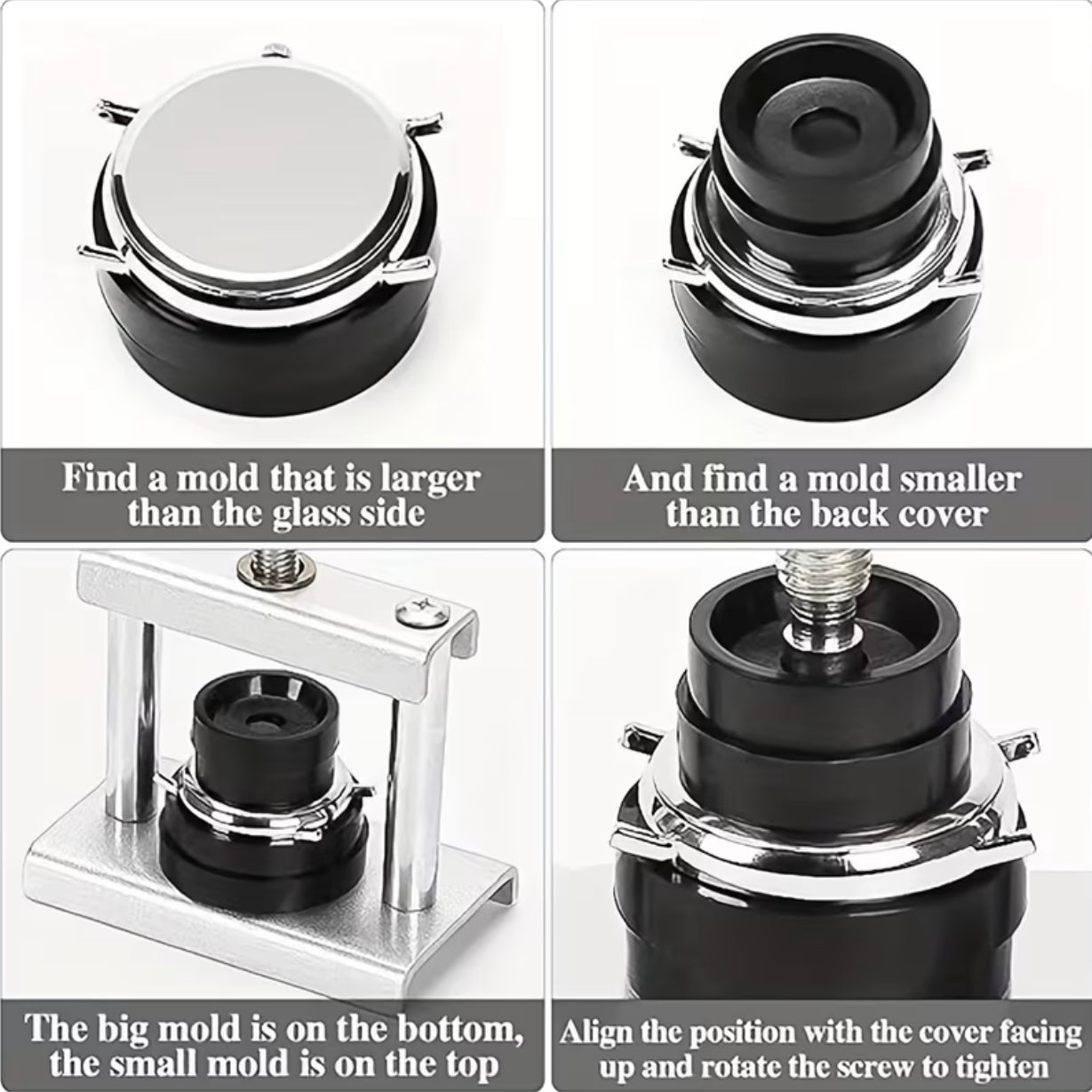 Find a mold that is larger than the glass side

And find a mold smaller than the back cover

The big mold is on the bottom, the small mold is on the top

Align the position with the cover facing up and rotate the screw to tighten